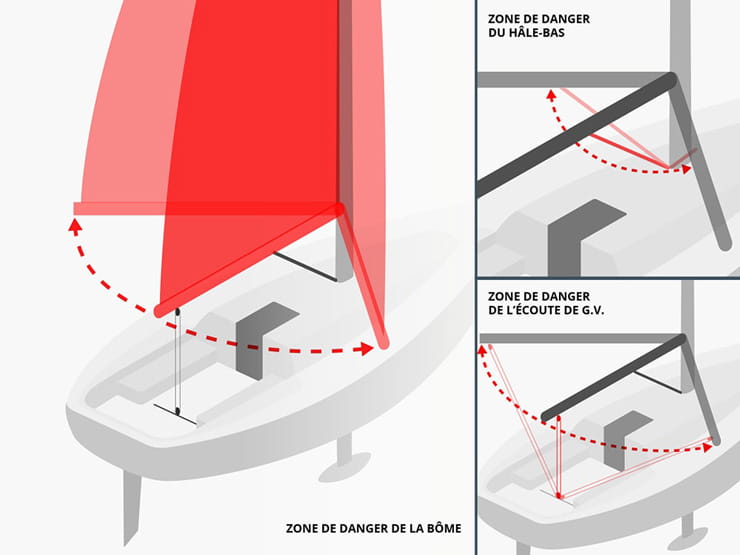 ZONE DE DANGER
DU HÂLE-BAS

ZONE DE DANGER
DE L'ÉCOUTE DE G.V.

ZONE DE DANGER DE LA BÔME